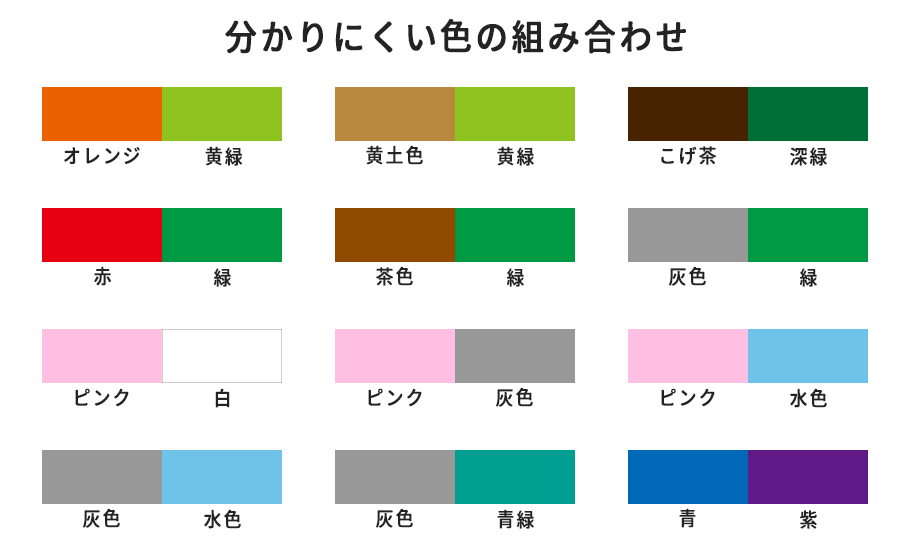 分かりにくい色の組み合わせ

オレンジ 黄緑

黄土色 黄緑

こげ茶 深緑

赤 緑

茶色 緑

灰色 緑

ピンク 白

ピンク 灰色

ピンク 水色

灰色 水色

灰色 青緑

青 紫